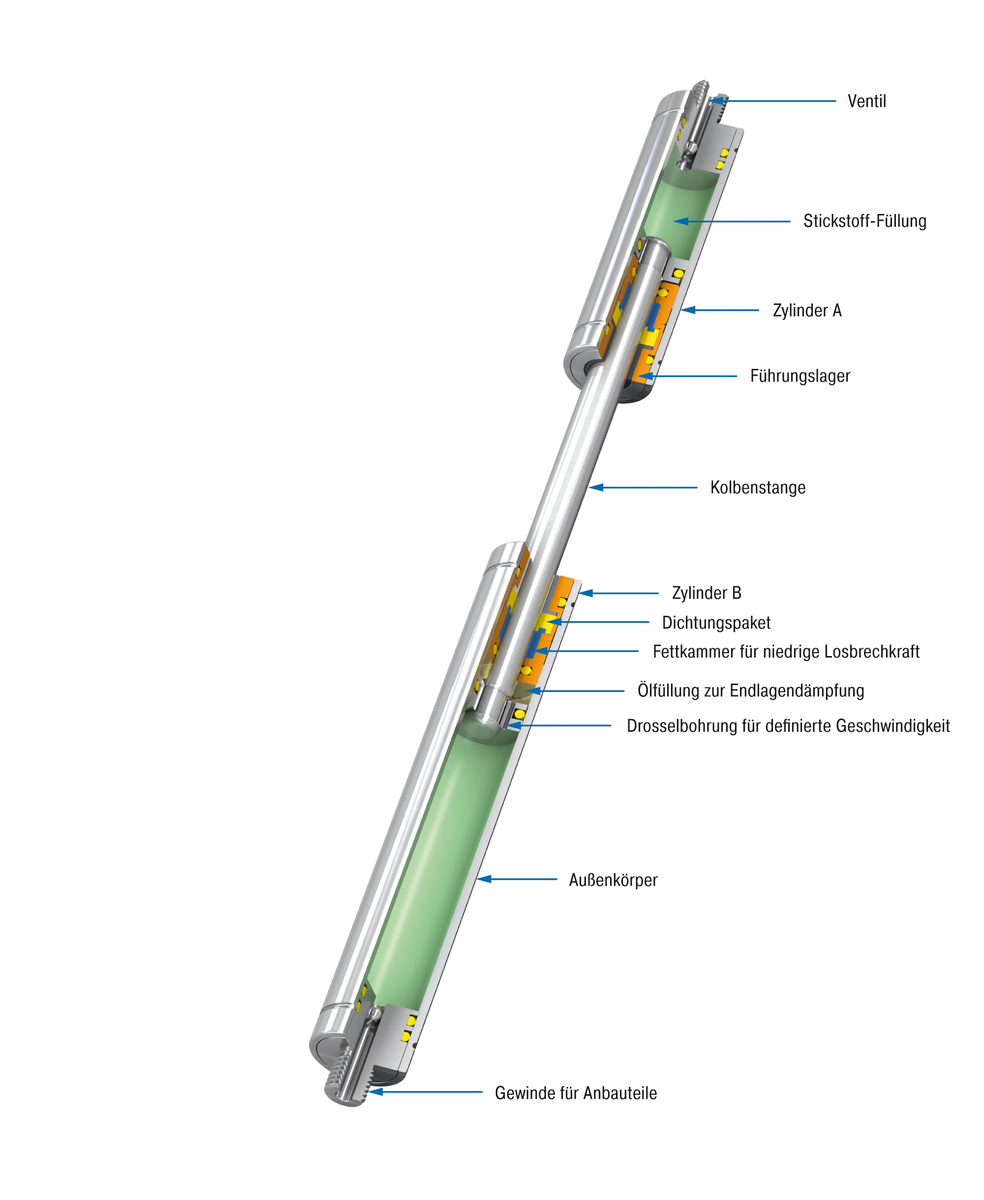 Ventil

Stickstoff-Füllung

Zylinder A

Führungslager

Kolbenstange

Zylinder B

Dichtungspaket

Fettkammer für niedrige Losbrechkraft

Ölfüllung zur Endlagendämpfung

Drosselbohrung für definierte Geschwindigkeit

Außenkörper

Gewinde für Anbauteile