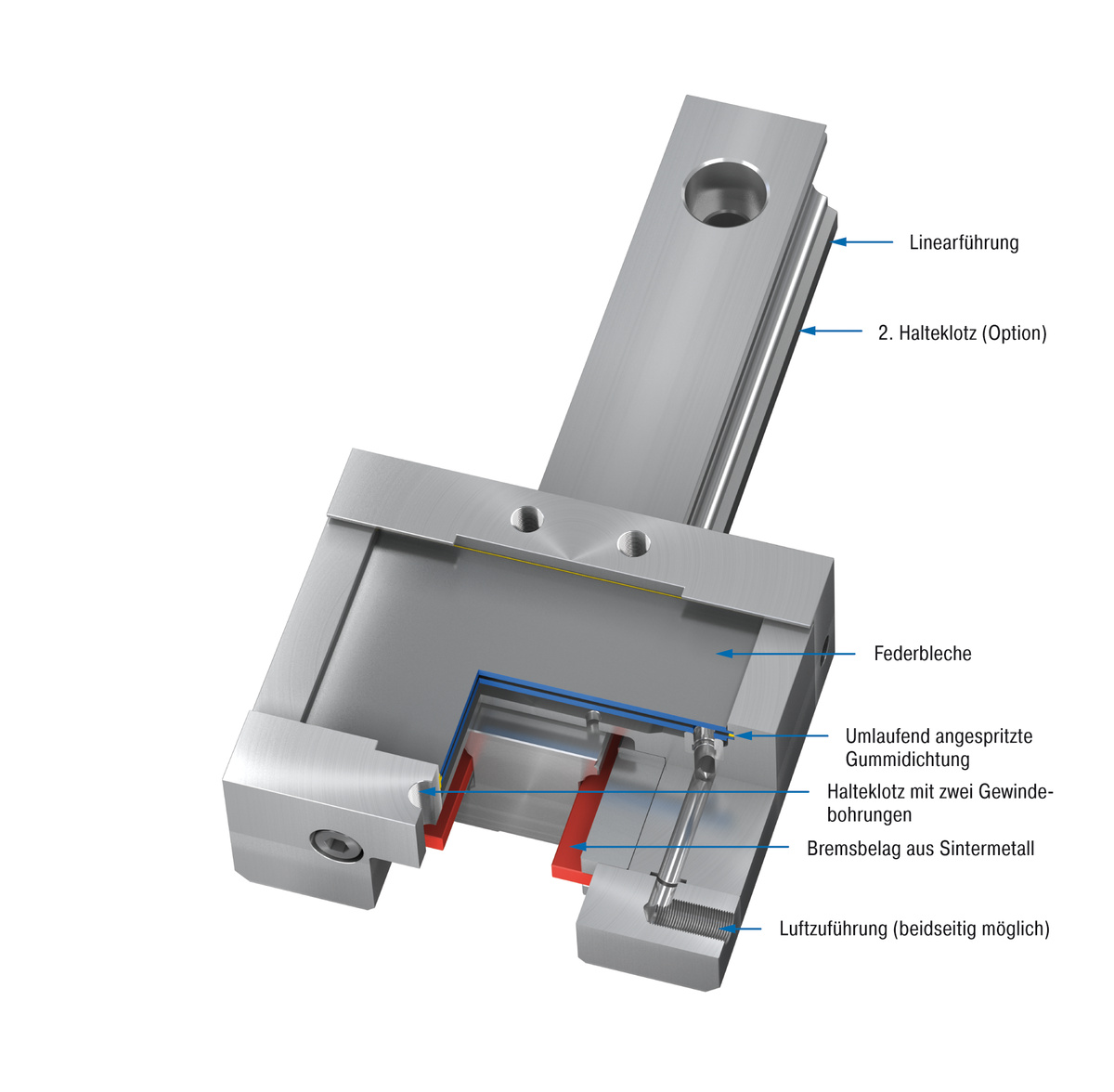 Linearführung

2. Halteklotz (Option)

Federbleche

Umlaufend angespritzte Gummidichtung

Halteklotz mit zwei Gewindebohrungen

Bremsbelag aus Sintermetall

Luftzuführung (beidseitig möglich)