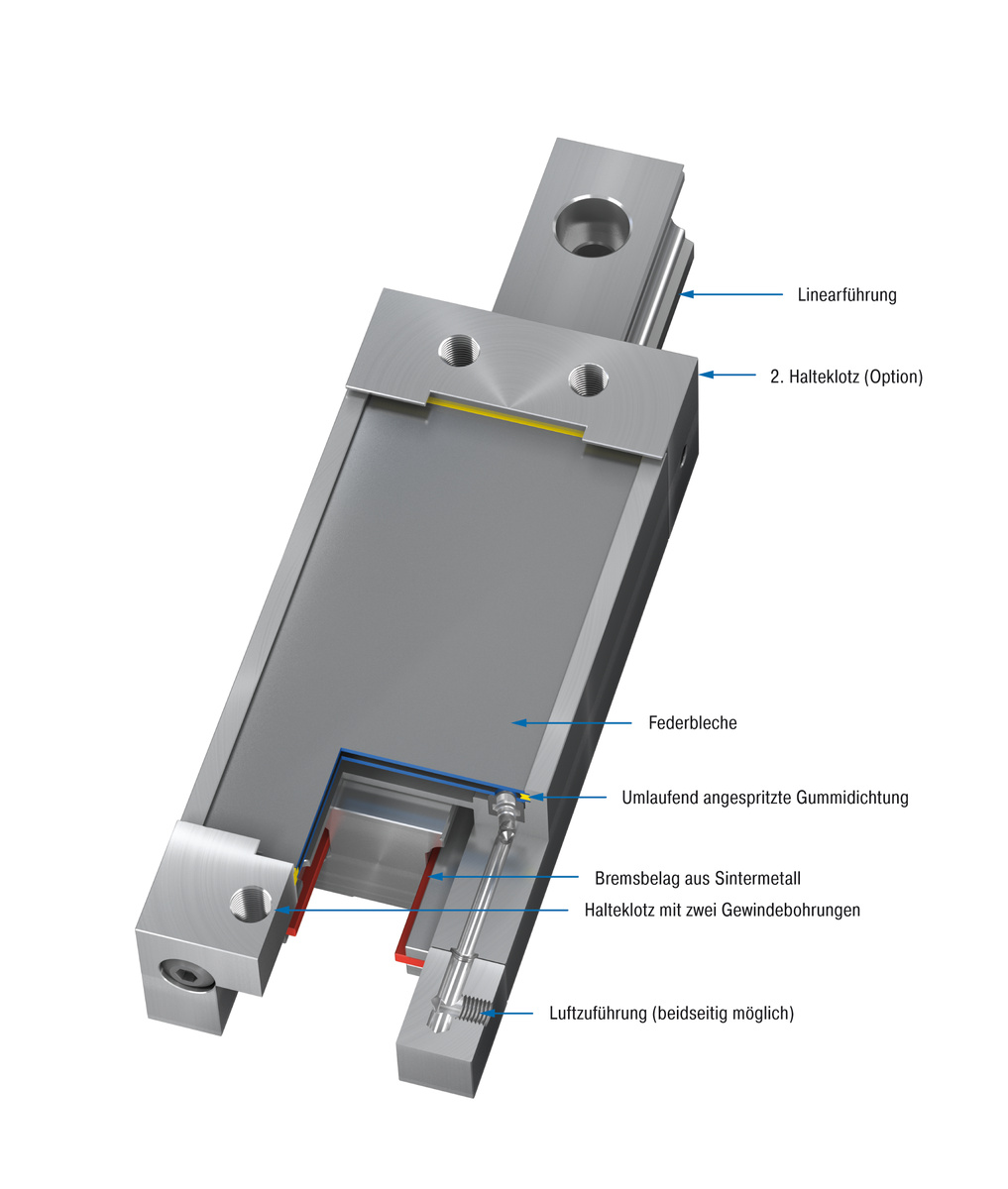 Linearführung

2. Halteklotz (Option)

Federbleche

Umlaufend angespritzte Gummidichtung

Bremsbelag aus Sintermetall

Halteklotz mit zwei Gewindebohrungen

Luftzuführung (beidseitig möglich)