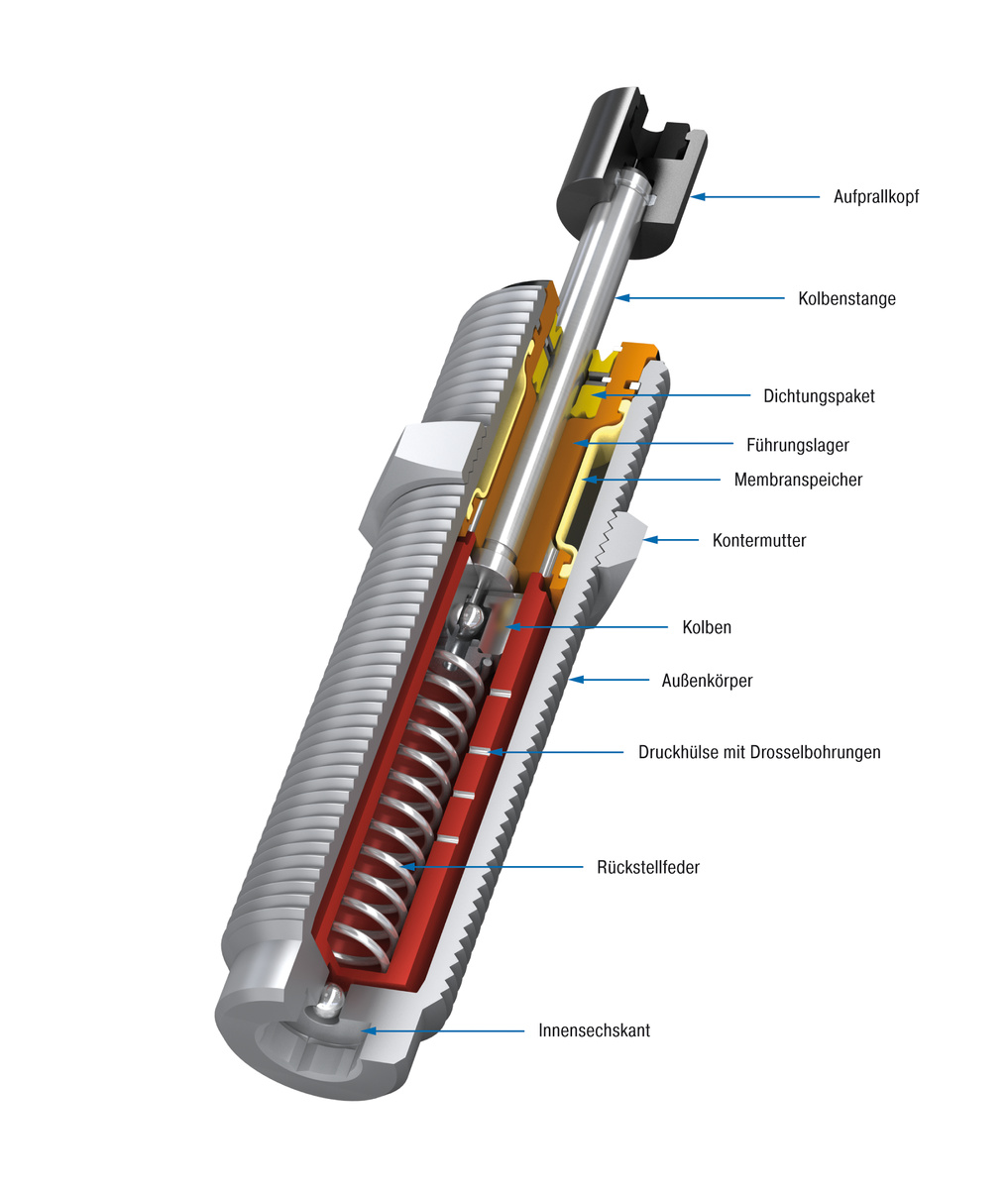 Aufprallkopf

Kolbenstange

Dichtungspaket

Führungslager

Membranspeicher

Kontermutter

Kolben

Außenkörper

Druckhülse mit Drosselbohrungen

Rückstellfeder

Innensechskant